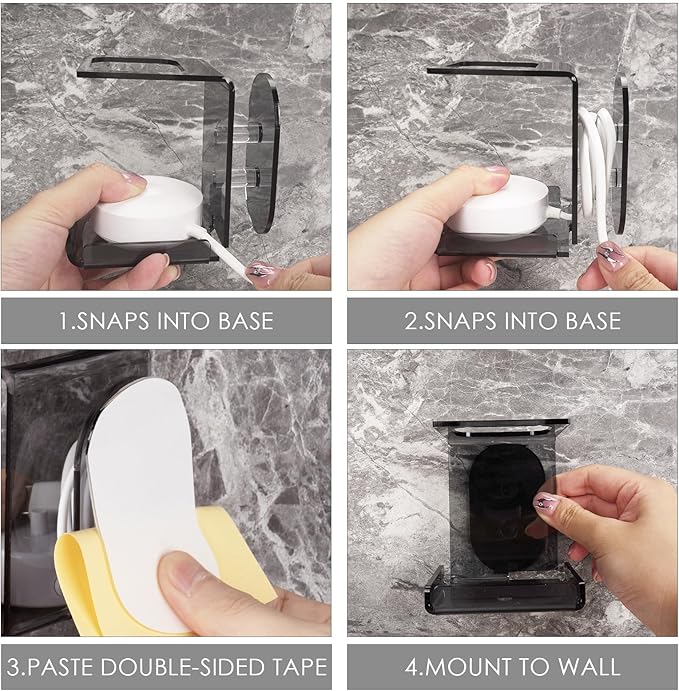 1.SNAPS INTO BASE

2.SNAPS INTO BASE

3.PASTE DOUBLE-SIDED TAPE

4.MOUNT TO WALL