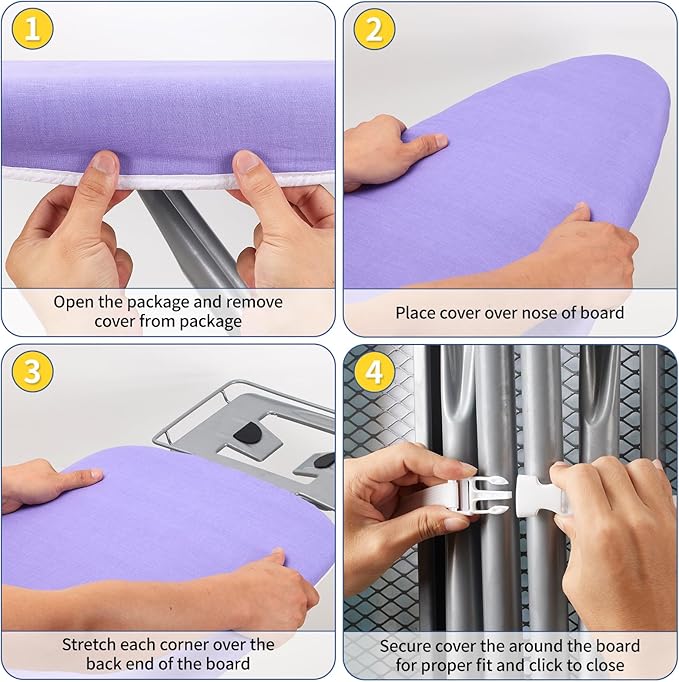 1

Open the package and remove cover from package

2

Place cover over nose of board

3

Stretch each corner over the back end of the board

4

Secure cover the around the board for proper fit and click to close