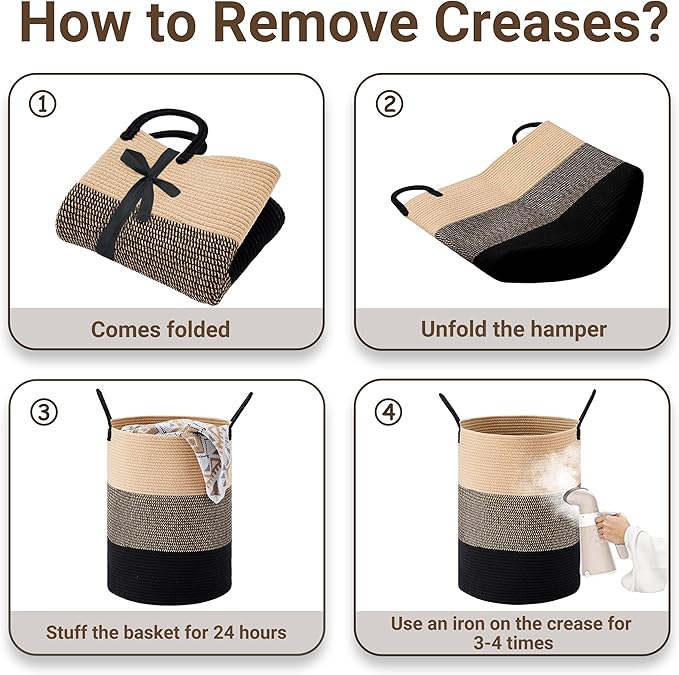 How to Remove Creases?

①

Comes folded

②

Unfold the hamper

③

Stuff the basket for 24 hours

④

Use an iron on the crease for 3-4 times