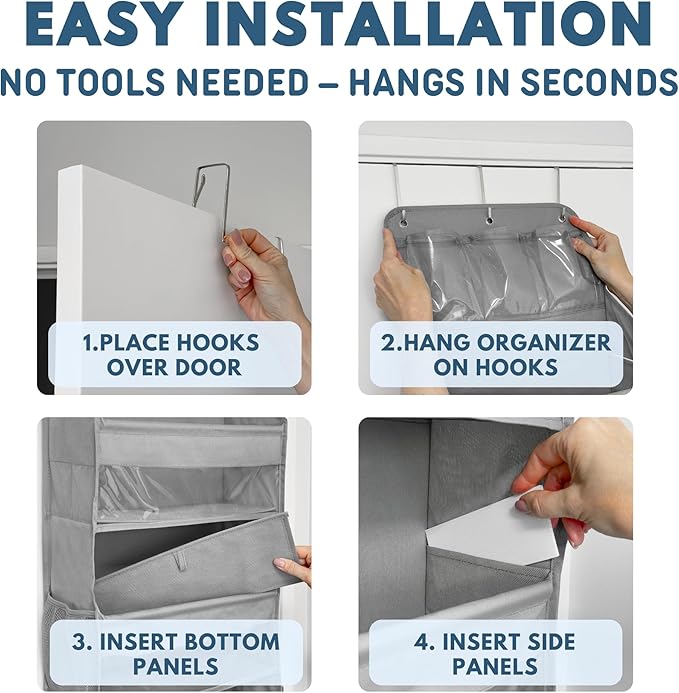 EASY INSTALLATION
NO TOOLS NEEDED – HANGS IN SECONDS

1.PLACE HOOKS OVER DOOR

2.HANG ORGANIZER ON HOOKS

3. INSERT BOTTOM PANELS

4. INSERT SIDE PANELS