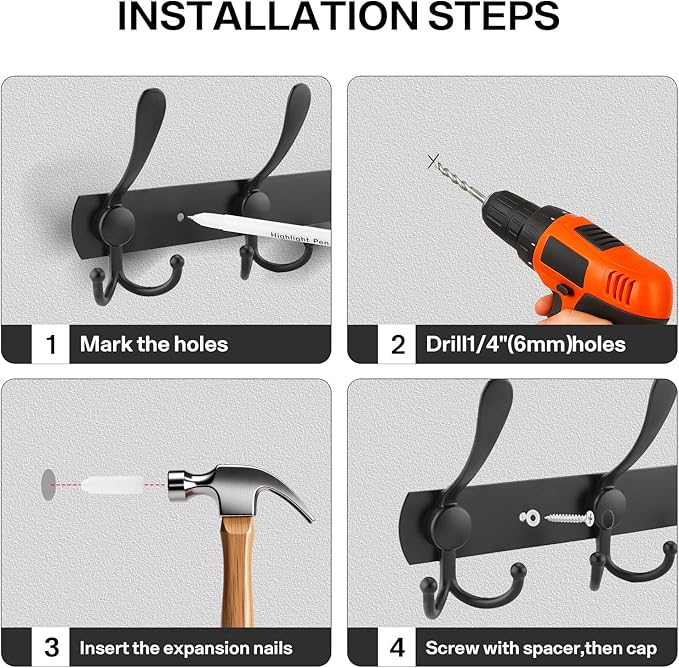 INSTALLATION STEPS

Highlight Pen

1 Mark the holes

2 Drill1/4"(6mm)holes

3 Insert the expansion nails

4 Screw with spacer,then cap