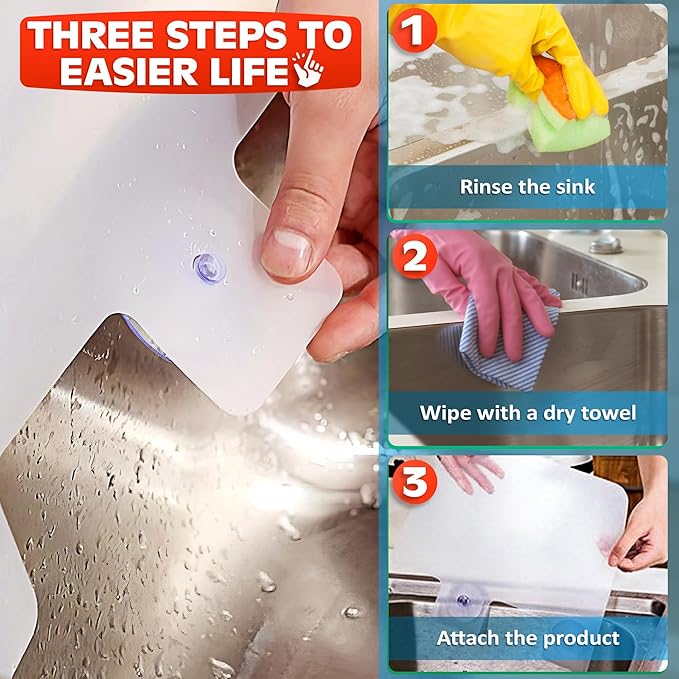 THREE STEPS TO EASIER LIFE

1

Rinse the sink

2

Wipe with a dry towel

3

Attach the product