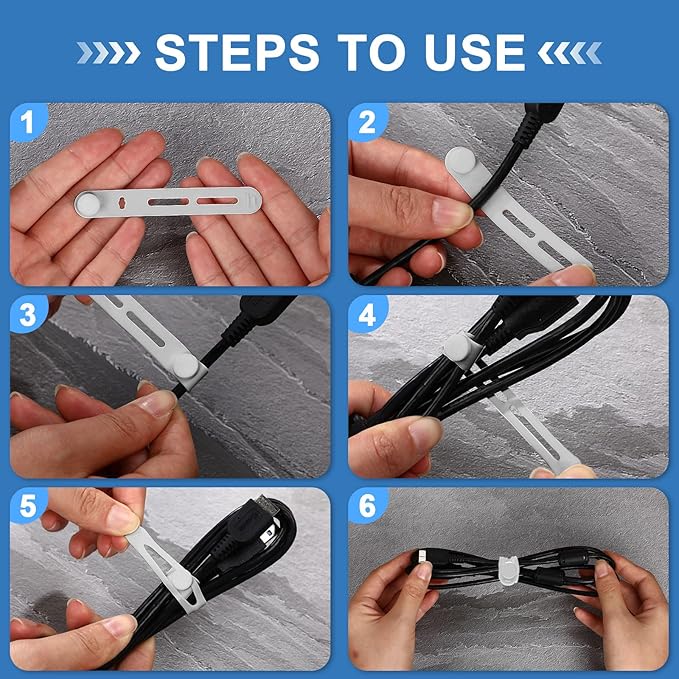 STEPS TO USE

1

2

3

4

5

6