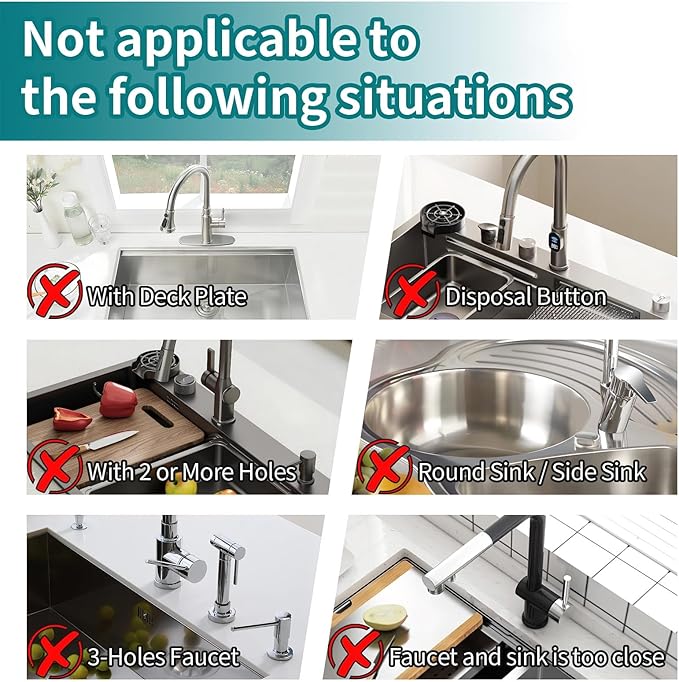 Not applicable to the following situations

With Deck Plate

Disposal Button

With 2 or More Holes

Round Sink / Side Sink

3-Holes Faucet

Faucet and sink is too close