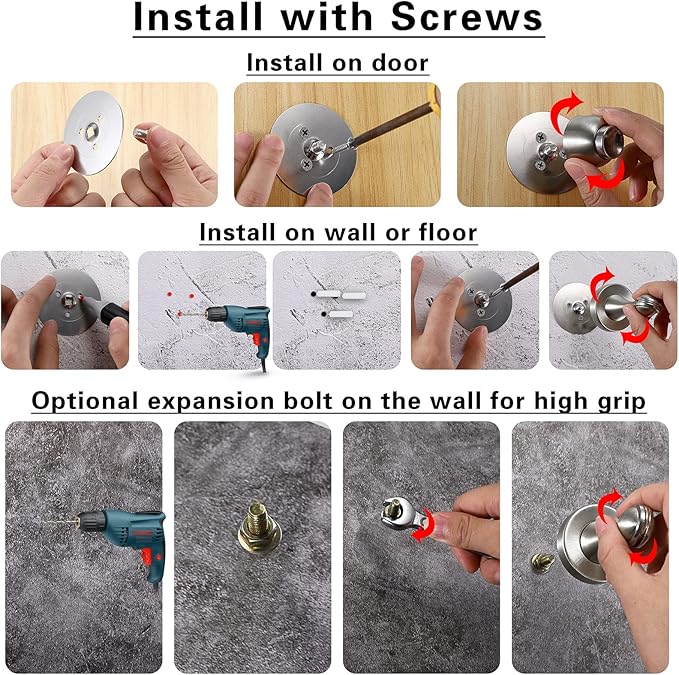 Install with Screws

Install on door

Install on wall or floor

Optional expansion bolt on the wall for high grip