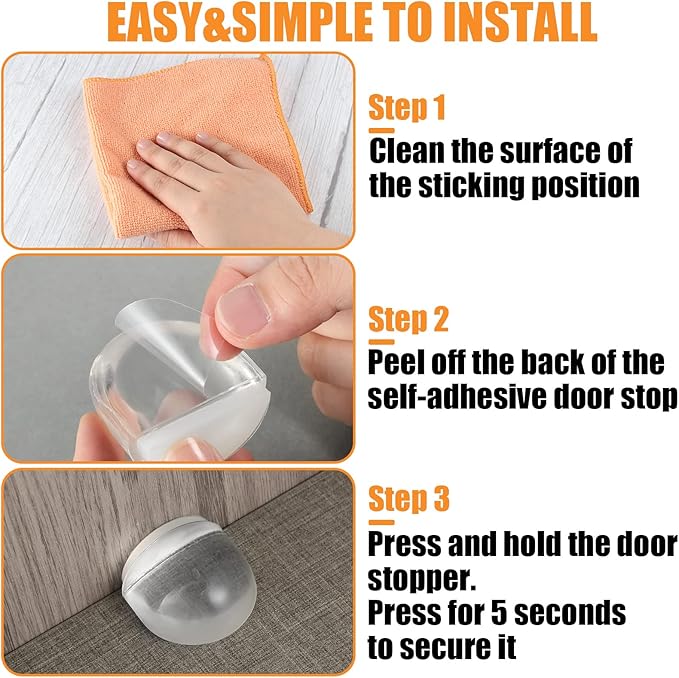 EASY&SIMPLE TO INSTALL

Step 1
Clean the surface of the sticking position

Step 2
Peel off the back of the self-adhesive door stop

Step 3
Press and hold the door stopper.
Press for 5 seconds to secure it