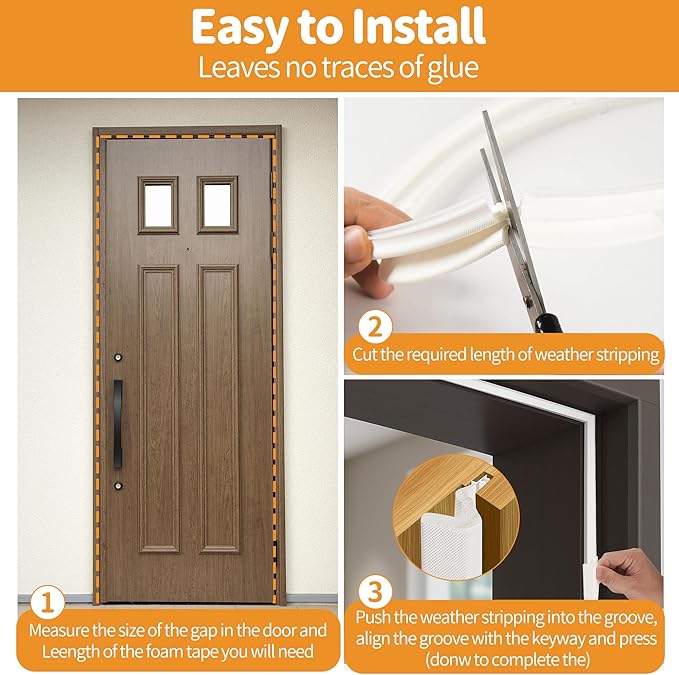 Easy to Install
Leaves no traces of glue

1
Measure the size of the gap in the door and Leength of the foam tape you will need

2
Cut the required length of weather stripping

3
Push the weather stripping into the groove, align the groove with the keyway and press (donw to complete the)