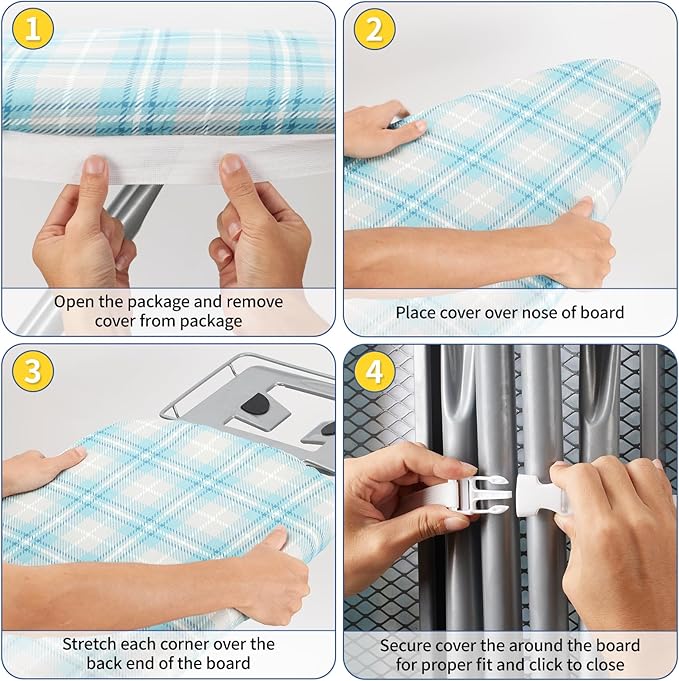 1

Open the package and remove cover from package

2

Place cover over nose of board

3

Stretch each corner over the back end of the board

4

Secure cover the around the board for proper fit and click to close