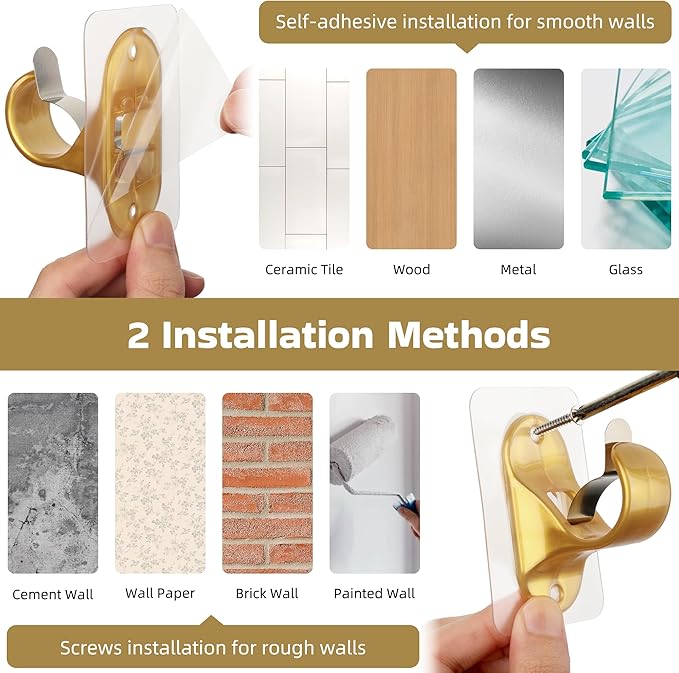 Self-adhesive installation for smooth walls

Ceramic Tile
Wood
Metal
Glass

2 Installation Methods

Cement Wall
Wall Paper
Brick Wall
Painted Wall

Screws installation for rough walls