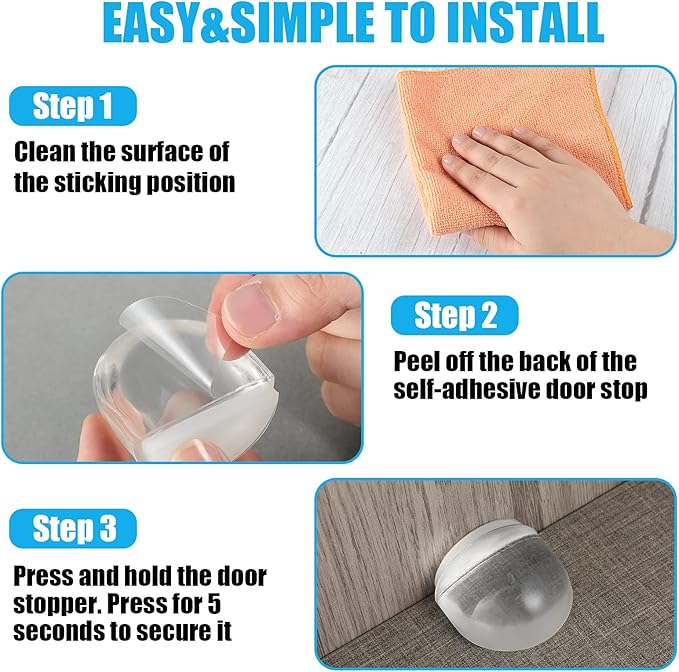 EASY&SIMPLE TO INSTALL

Step 1

Clean the surface of the sticking position

Step 2

Peel off the back of the self-adhesive door stop

Step 3

Press and hold the door stopper. Press for 5 seconds to secure it