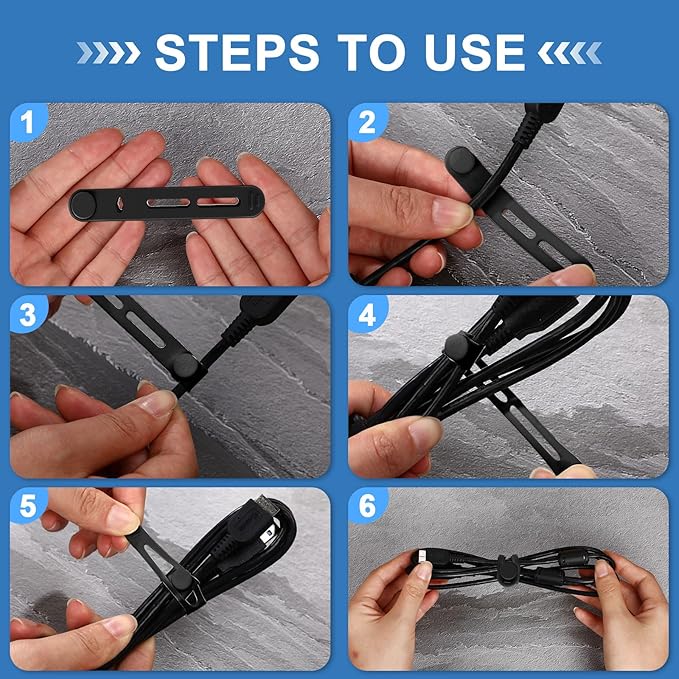 STEPS TO USE

1

2

3

4

5

6