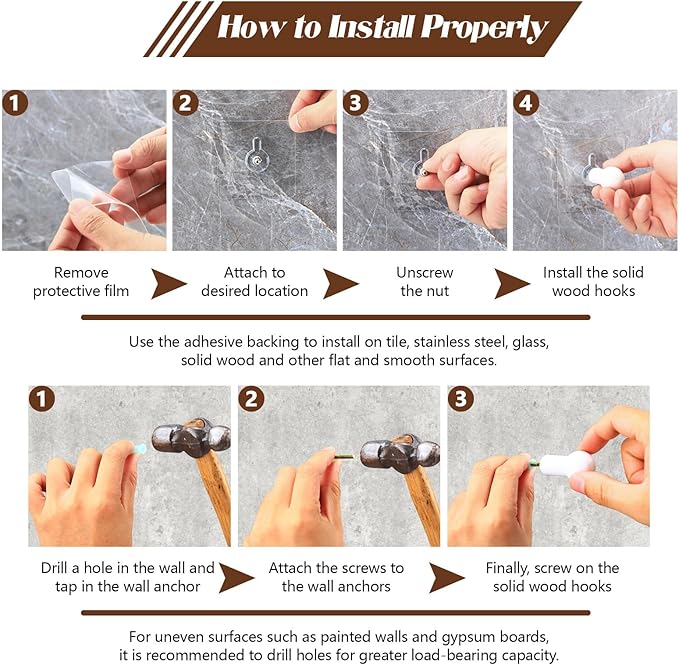 How to Install Properly

1

2

3

4

Remove protective film

Attach to desired location

Unscrew the nut

Install the solid wood hooks

Use the adhesive backing to install on tile, stainless steel, glass, solid wood and other flat and smooth surfaces.

1

2

3

Drill a hole in the wall and tap in the wall anchor

Attach the screws to the wall anchors

Finally, screw on the solid wood hooks

For uneven surfaces such as painted walls and gypsum boards, it is recommended to drill holes for greater load-bearing capacity.