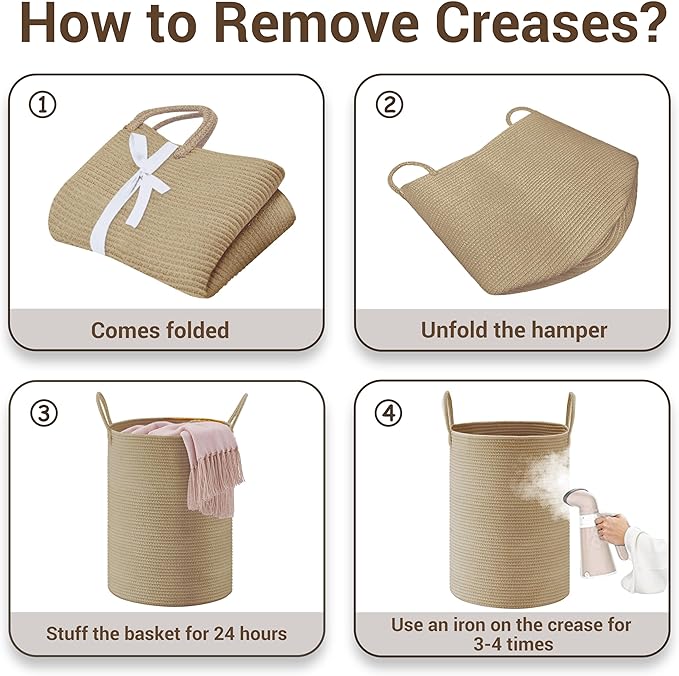 How to Remove Creases?

①

Comes folded

②

Unfold the hamper

③

Stuff the basket for 24 hours

④

Use an iron on the crease for 3-4 times