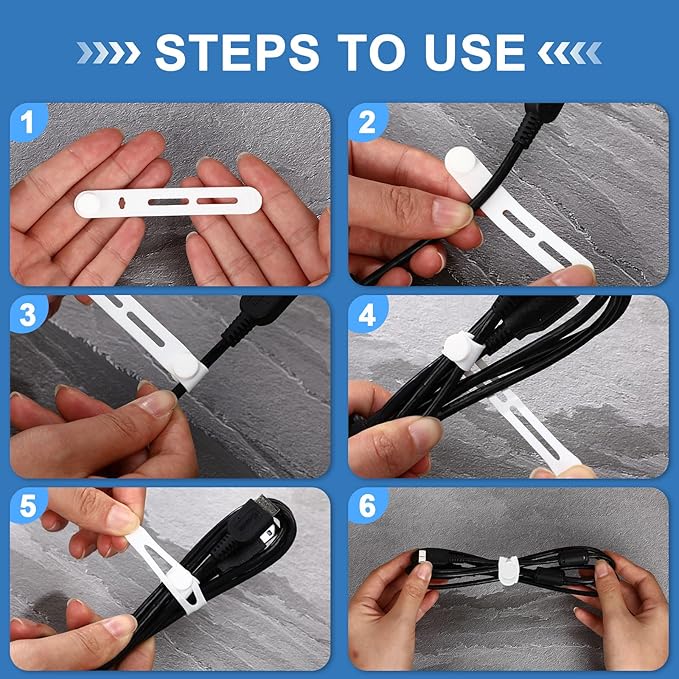 STEPS TO USE

1

2

3

4

5

6