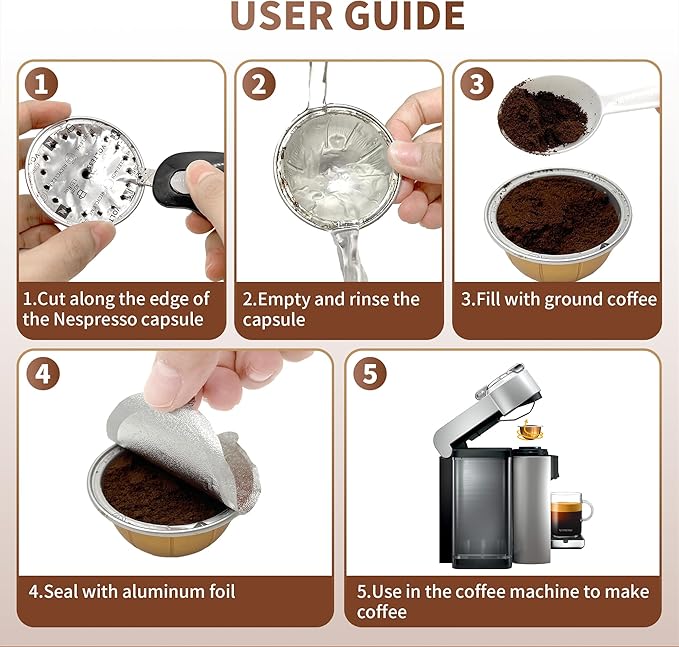 USER GUIDE

1

1.Cut along the edge of the Nespresso capsule

2

2.Empty and rinse the capsule

3

3.Fill with ground coffee

4

4.Seal with aluminum foil

5

5.Use in the coffee machine to make coffee