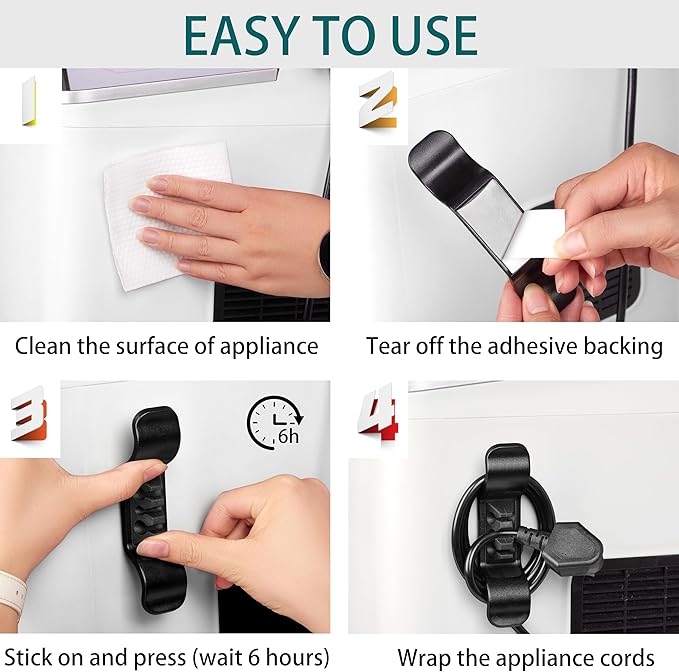 EASY TO USE

1

Clean the surface of appliance

2

Tear off the adhesive backing

3

6h

Stick on and press (wait 6 hours)

4

Wrap the appliance cords