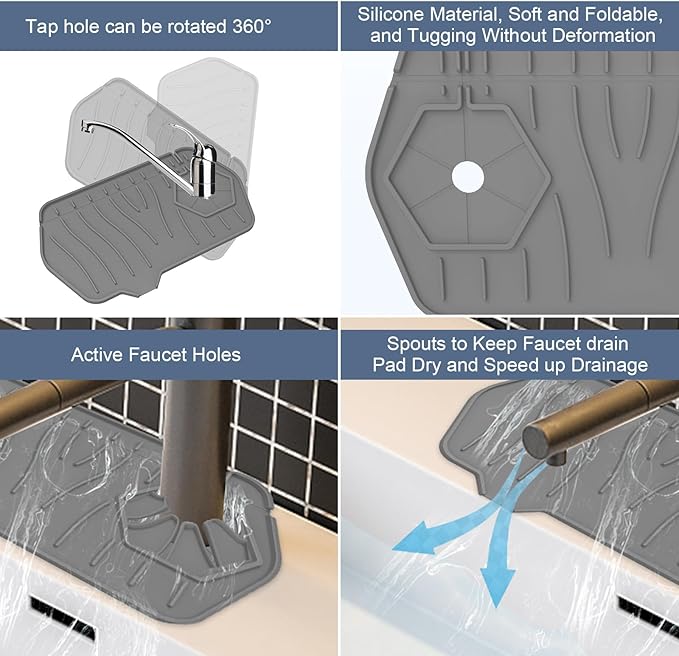 Tap hole can be rotated 360°

Silicone Material, Soft and Foldable, and Tugging Without Deformation

Active Faucet Holes

Spouts to Keep Faucet drain Pad Dry and Speed up Drainage