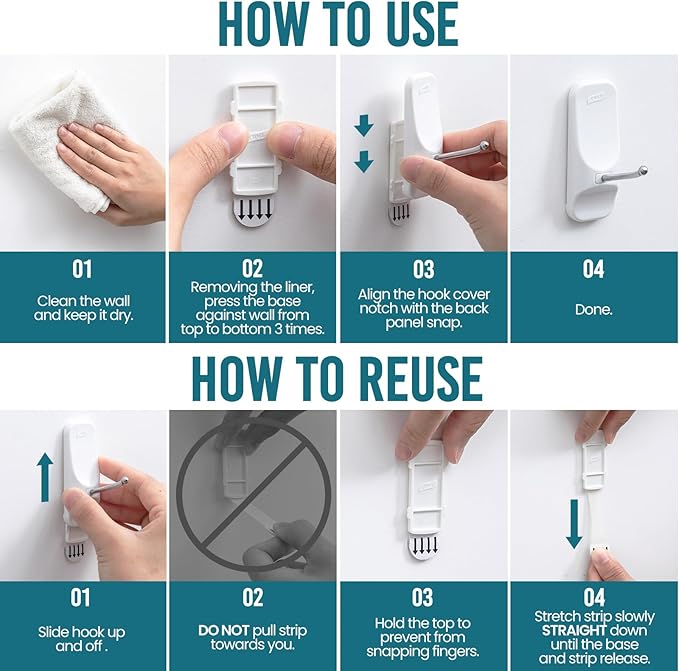 HOW TO USE

01
Clean the wall and keep it dry.

02
Removing the liner, press the base against wall from top to bottom 3 times.

03
Align the hook cover notch with the back panel snap.

04
Done.

HOW TO REUSE

01
Slide hook up and off .

02
DO NOT pull strip towards you.

03
Hold the top to prevent from snapping fingers.

04
Stretch strip slowly STRAIGHT down until the base and strip release.