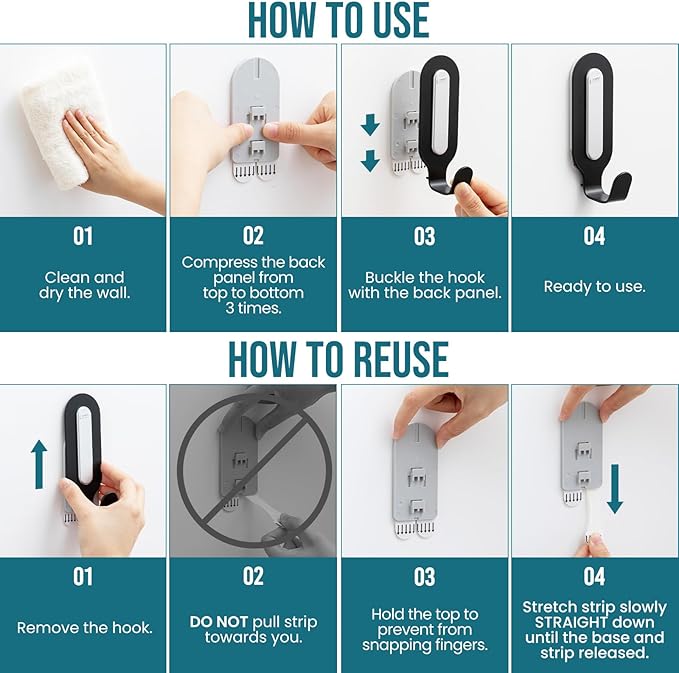 HOW TO USE

01

Clean and dry the wall.

02

Compress the back panel from top to bottom 3 times.

03

Buckle the hook with the back panel.

04

Ready to use.

HOW TO REUSE

01

Remove the hook.

02

DO NOT pull strip towards you.

03

Hold the top to prevent from snapping fingers.

04

Stretch strip slowly STRAIGHT down until the base and strip released.