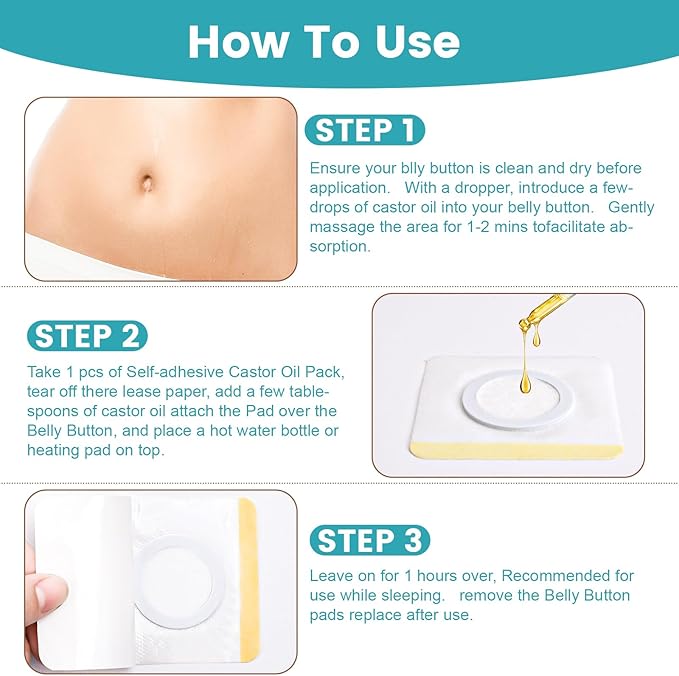 How To Use

STEP 1

Ensure your blly button is clean and dry before application. With a dropper, introduce a few-drops of castor oil into your belly button. Gently massage the area for 1-2 mins tofacilitate absorption.

STEP 2

Take 1 pcs of Self-adhesive Castor Oil Pack, tear off there lease paper, add a few tablespoons of castor oil attach the Pad over the Belly Button, and place a hot water bottle or heating pad on top.

STEP 3

Leave on for 1 hours over, Recommended for use while sleeping. remove the Belly Button pads replace after use.