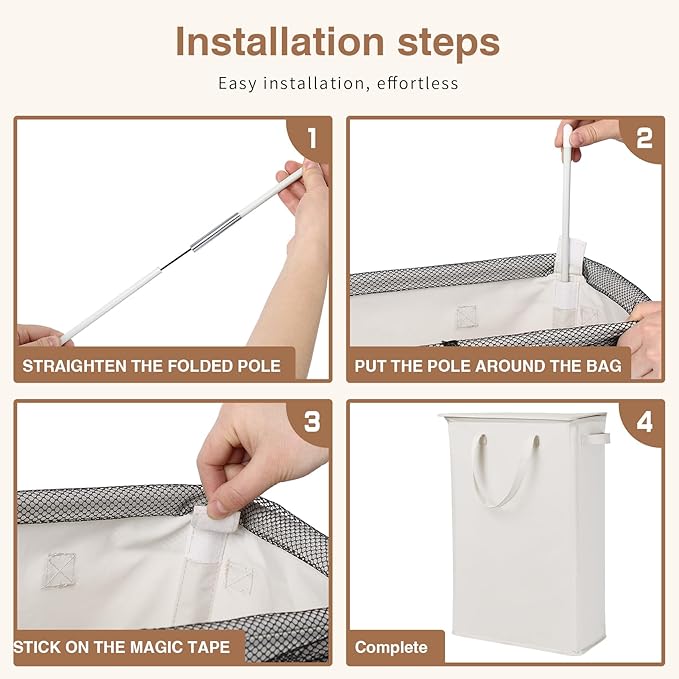 Installation steps

Easy installation, effortless

1

STRAIGHTEN THE FOLDED POLE

2

PUT THE POLE AROUND THE BAG

3

STICK ON THE MAGIC TAPE

4

Complete