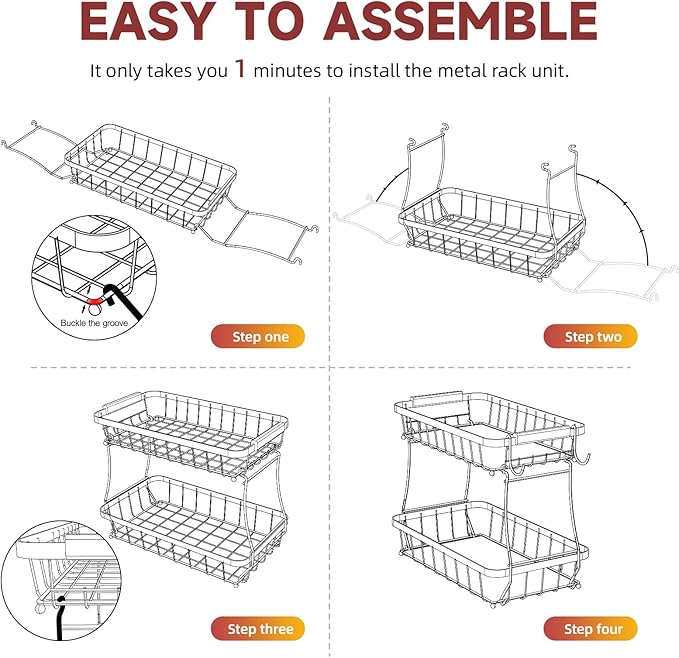 EASY TO ASSEMBLE

It only takes you 1 minutes to install the metal rack unit.

Buckle the groove

Step one

Step two

Step three

Step four