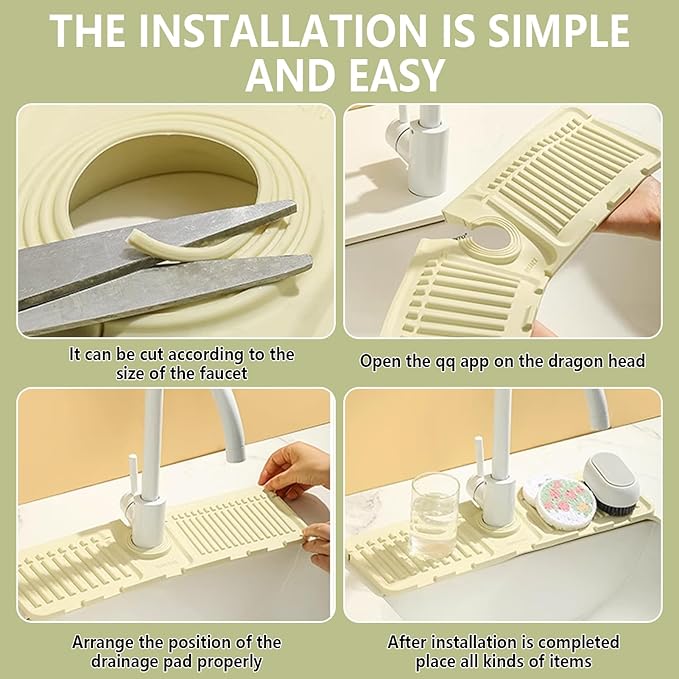 THE INSTALLATION IS SIMPLE AND EASY

It can be cut according to the size of the faucet

Open the qq app on the dragon head

Arrange the position of the drainage pad properly

After installation is completed place all kinds of items