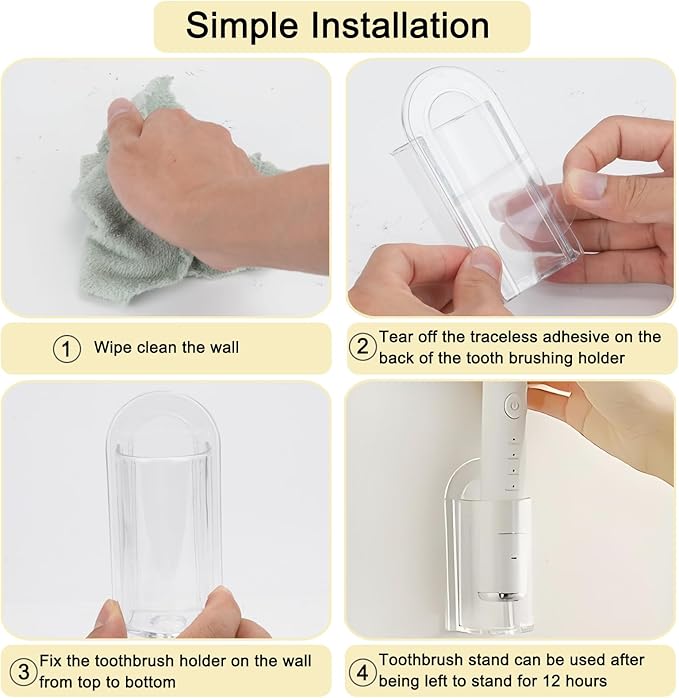 Simple Installation

① Wipe clean the wall

② Tear off the traceless adhesive on the back of the tooth brushing holder

③ Fix the toothbrush holder on the wall from top to bottom

④ Toothbrush stand can be used after being left to stand for 12 hours