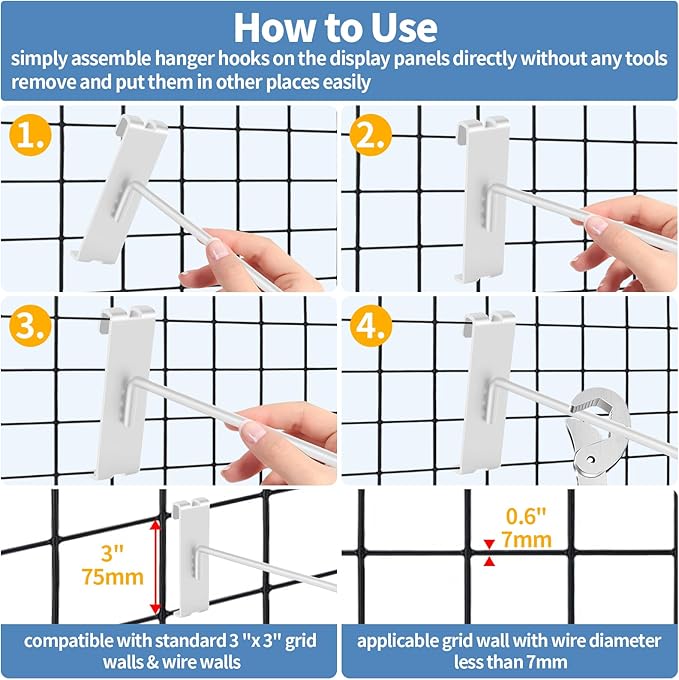 How to Use
simply assemble hanger hooks on the display panels directly without any tools remove and put them in other places easily

1.

2.

3.

4.

3"
75mm

0.6"
7mm

compatible with standard 3 "x 3" grid walls & wire walls

applicable grid wall with wire diameter less than 7mm