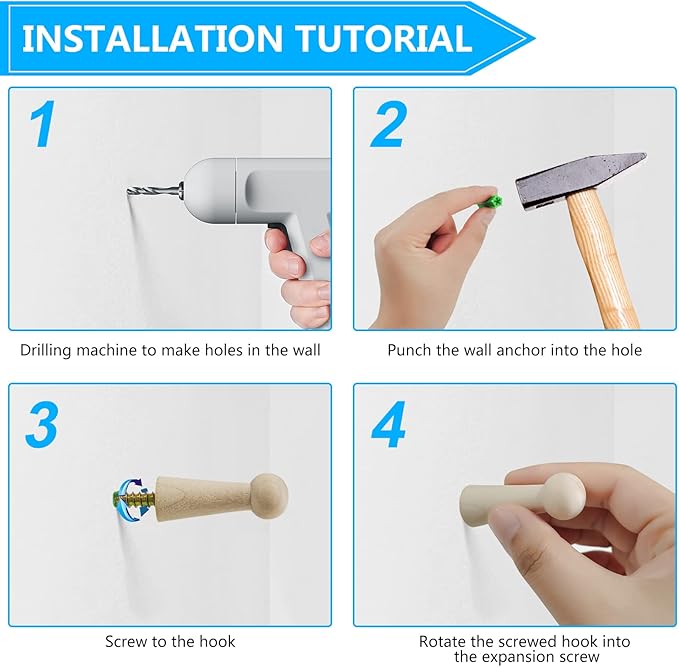 INSTALLATION TUTORIAL

1

Drilling machine to make holes in the wall

2

Punch the wall anchor into the hole

3

Screw to the hook

4

Rotate the screwed hook into the expansion screw