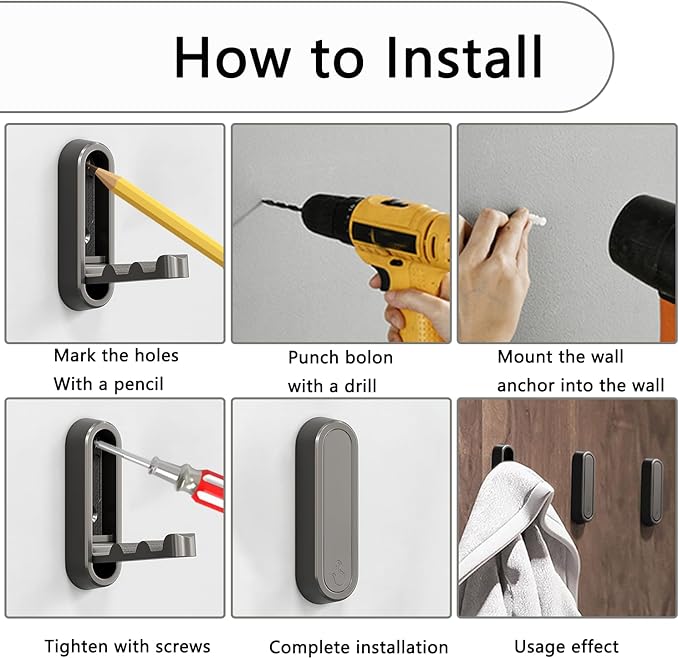 How to Install

Mark the holes With a pencil

Punch bolon with a drill

Mount the wall anchor into the wall

Tighten with screws

Complete installation

Usage effect