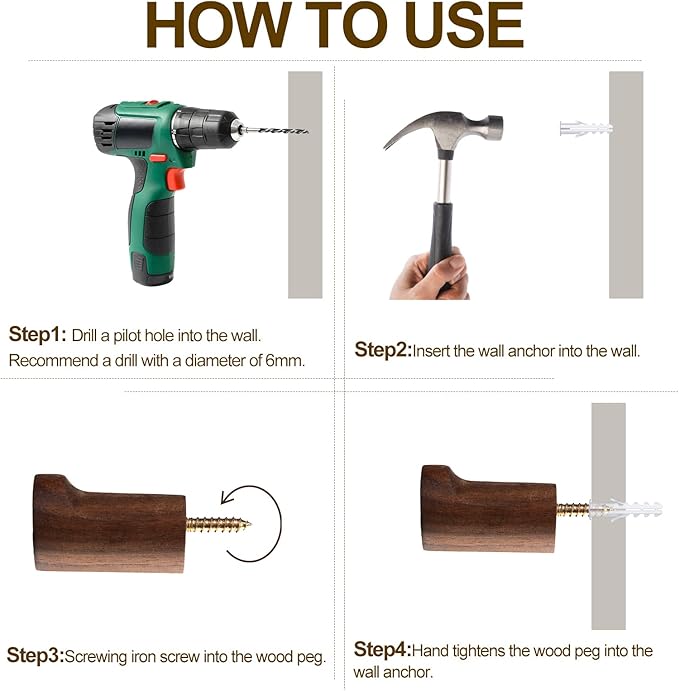 HOW TO USE

Step1: Drill a pilot hole into the wall. Recommend a drill with a diameter of 6mm.

Step2:Insert the wall anchor into the wall.

Step3:Screwing iron screw into the wood peg.

Step4:Hand tightens the wood peg into the wall anchor.