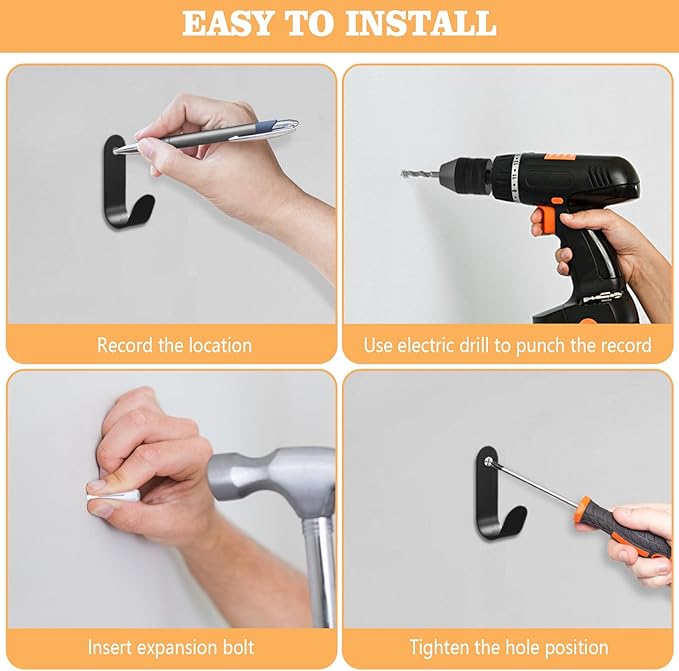 EASY TO INSTALL

Record the location

Use electric drill to punch the record

Insert expansion bolt

Tighten the hole position