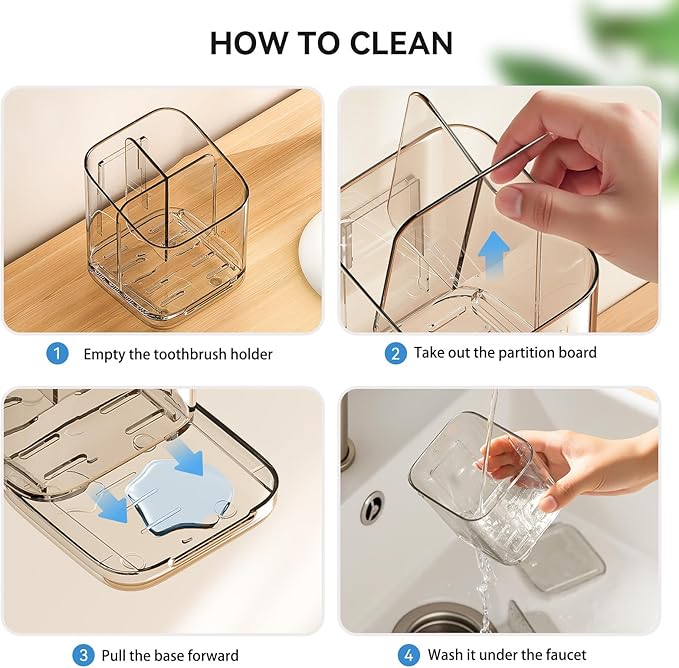 HOW TO CLEAN

1 Empty the toothbrush holder

2 Take out the partition board

3 Pull the base forward

4 Wash it under the faucet