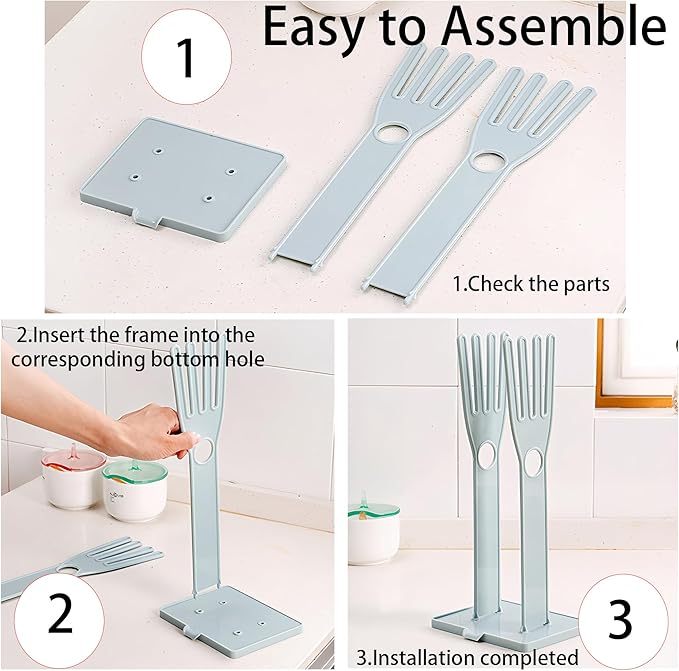 Easy to Assemble

1

1.Check the parts

2.Insert the frame into the corresponding bottom hole

2

3

3.Installation completed