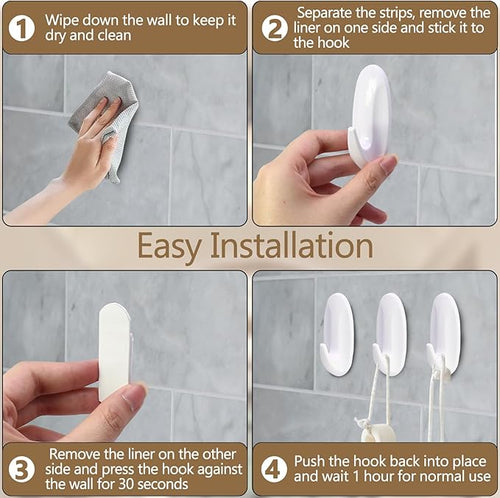 1 Wipe down the wall to keep it dry and clean

2 Separate the strips, remove the liner on one side and stick it to the hook

Easy Installation

3 Remove the liner on the other side and press the hook against the wall for 30 seconds

4 Push the hook back into place and wait 1 hour for normal use