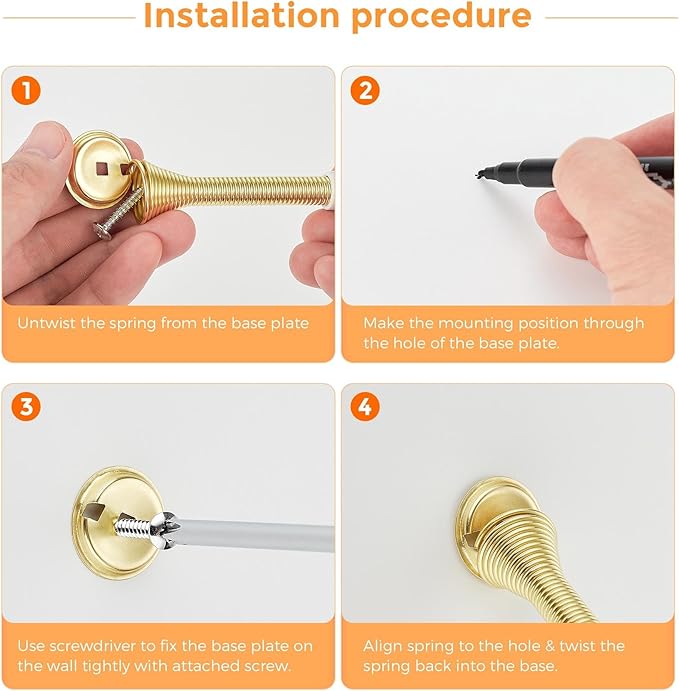 Installation procedure

1

Untwist the spring from the base plate

2

Make the mounting position through the hole of the base plate.

3

Use screwdriver to fix the base plate on the wall tightly with attached screw.

4

Align spring to the hole & twist the spring back into the base.