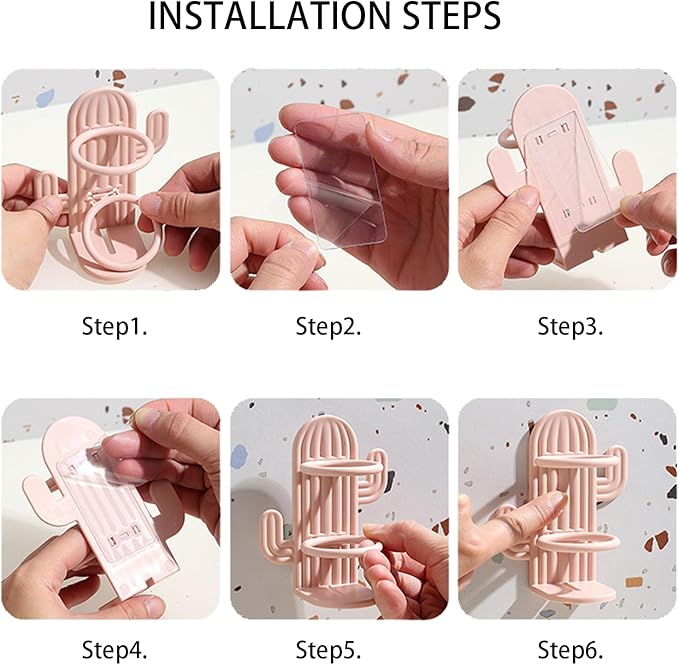 INSTALLATION STEPS

Step1.

Step2.

Step3.

Step4.

Step5.

Step6.