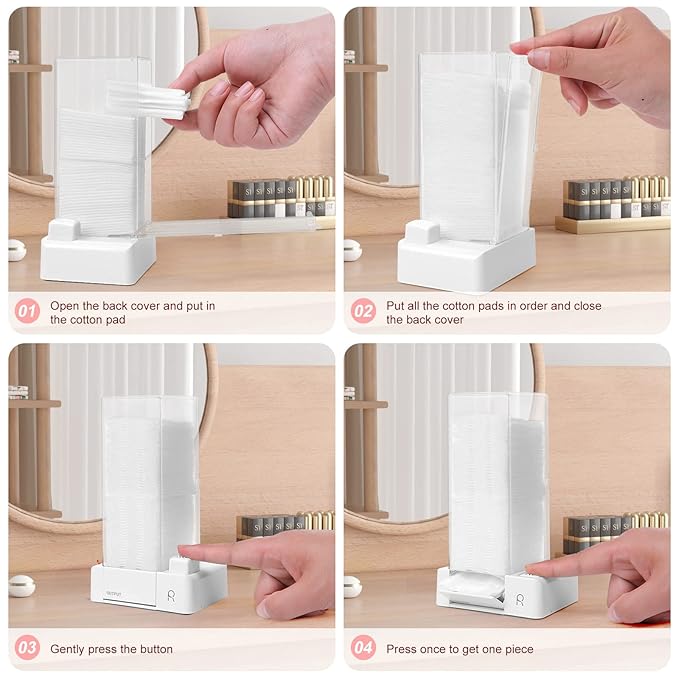 01 Open the back cover and put in the cotton pad

02 Put all the cotton pads in order and close the back cover

03 Gently press the button

04 Press once to get one piece