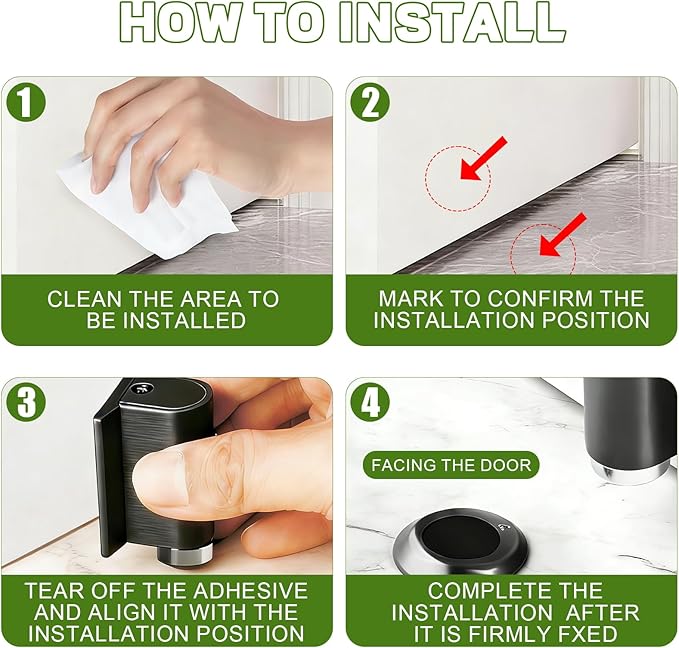 HOW TO INSTALL

1

CLEAN THE AREA TO BE INSTALLED

2

MARK TO CONFIRM THE INSTALLATION POSITION

3

TEAR OFF THE ADHESIVE AND ALIGN IT WITH THE INSTALLATION POSITION

4

FACING THE DOOR

COMPLETE THE INSTALLATION AFTER IT IS FIRMLY FXED