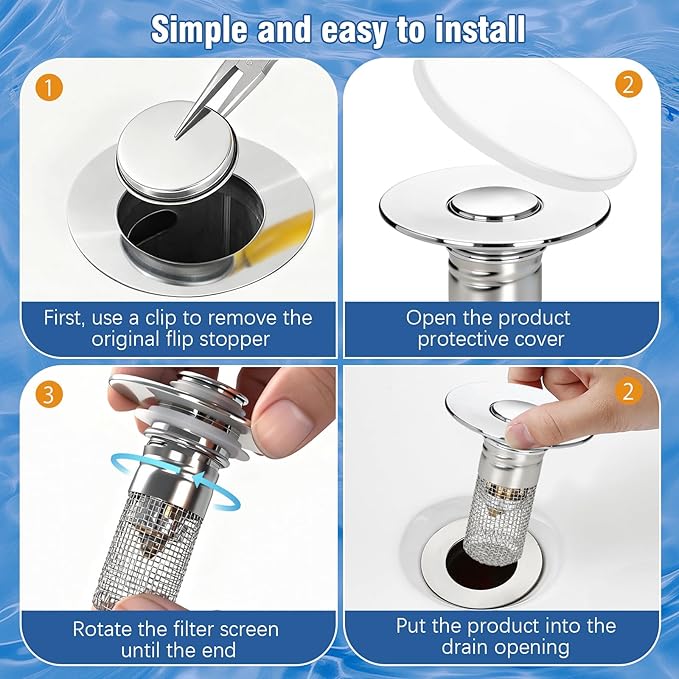 Simple and easy to install

1
First, use a clip to remove the original flip stopper

2
Open the product protective cover

3
Rotate the filter screen until the end

2
Put the product into the drain opening