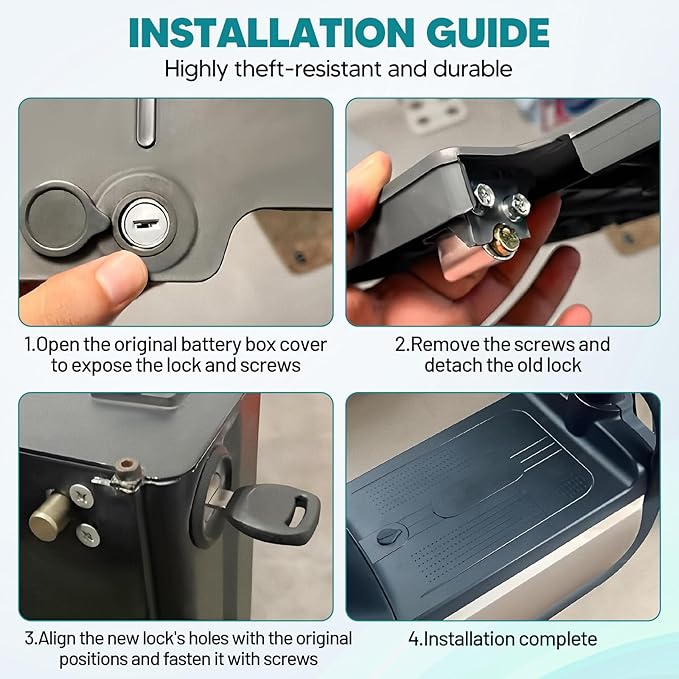 INSTALLATION GUIDE
Highly theft-resistant and durable

1.Open the original battery box cover to expose the lock and screws

2.Remove the screws and detach the old lock

3.Align the new lock's holes with the original positions and fasten it with screws

4.Installation complete