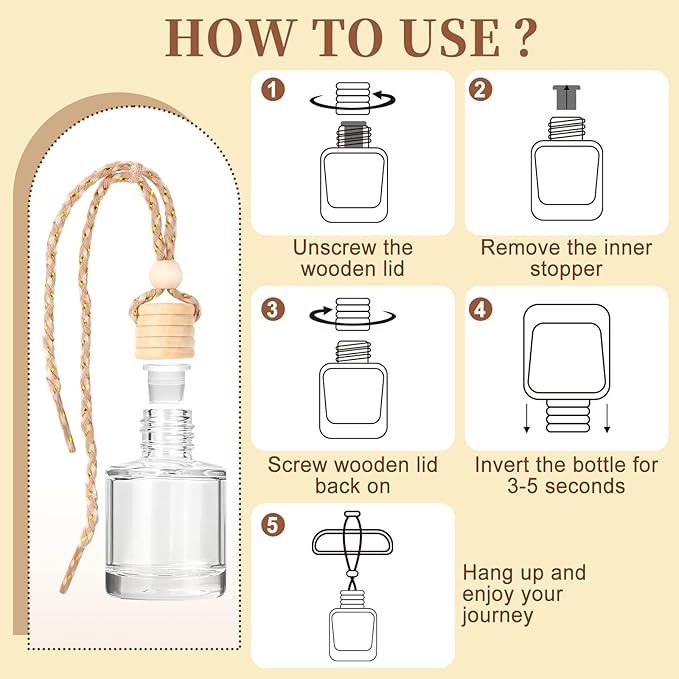 HOW TO USE ?

1

Unscrew the wooden lid

2

Remove the inner stopper

3

Screw wooden lid back on

4

Invert the bottle for 3-5 seconds

5

Hang up and enjoy your journey