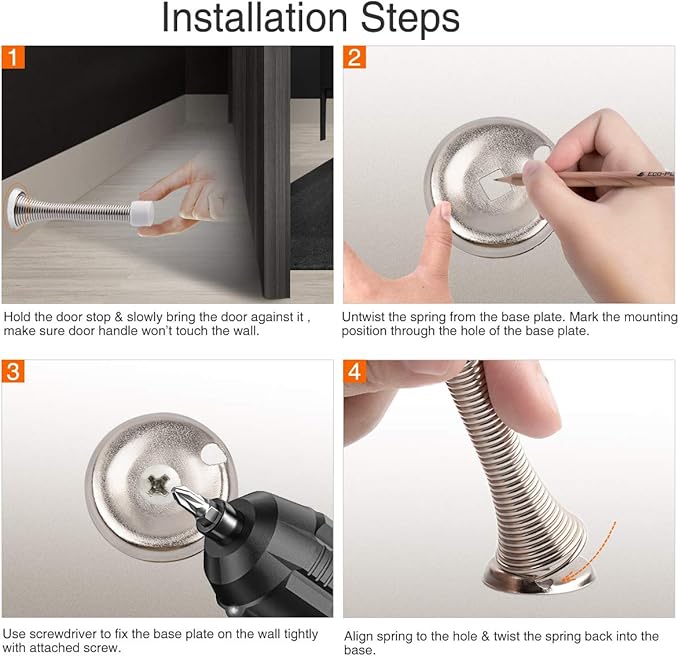 Installation Steps

1

Hold the door stop & slowly bring the door against it , make sure door handle won't touch the wall.

2

Untwist the spring from the base plate. Mark the mounting position through the hole of the base plate.

3

Use screwdriver to fix the base plate on the wall tightly with attached screw.

4

Align spring to the hole & twist the spring back into the base.