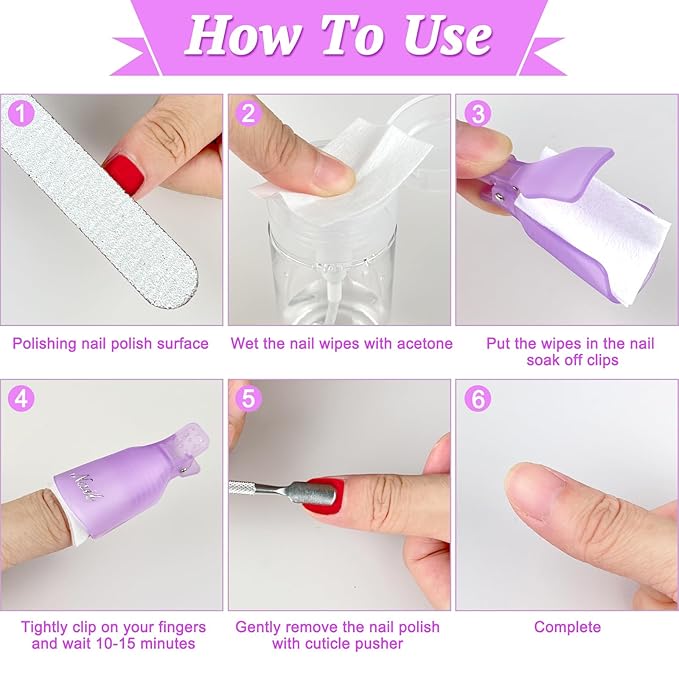 How To Use

1

Polishing nail polish surface

2

Wet the nail wipes with acetone

3

Put the wipes in the nail soak off clips

4

Nail

Tightly clip on your fingers and wait 10-15 minutes

5

Gently remove the nail polish with cuticle pusher

6

Complete