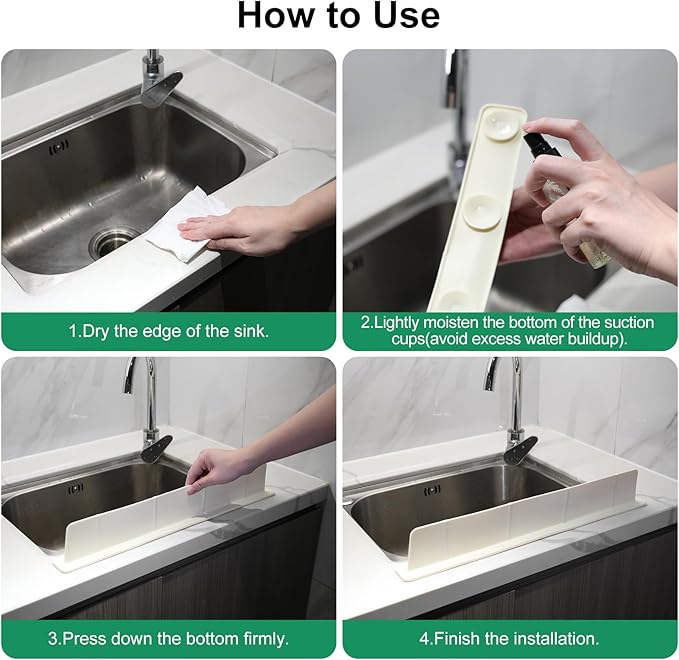 How to Use

1.Dry the edge of the sink.

2.Lightly moisten the bottom of the suction cups(avoid excess water buildup).

3.Press down the bottom firmly.

4.Finish the installation.