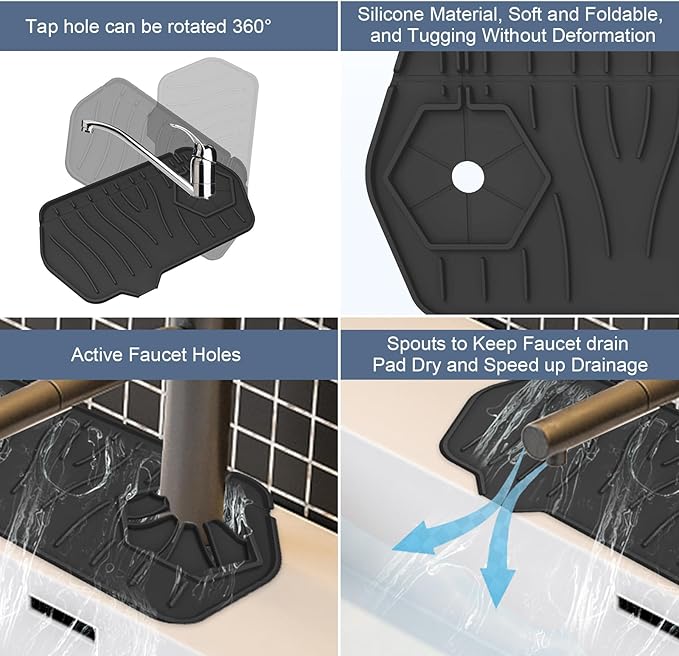 Tap hole can be rotated 360°

Silicone Material, Soft and Foldable, and Tugging Without Deformation

Active Faucet Holes

Spouts to Keep Faucet drain Pad Dry and Speed up Drainage