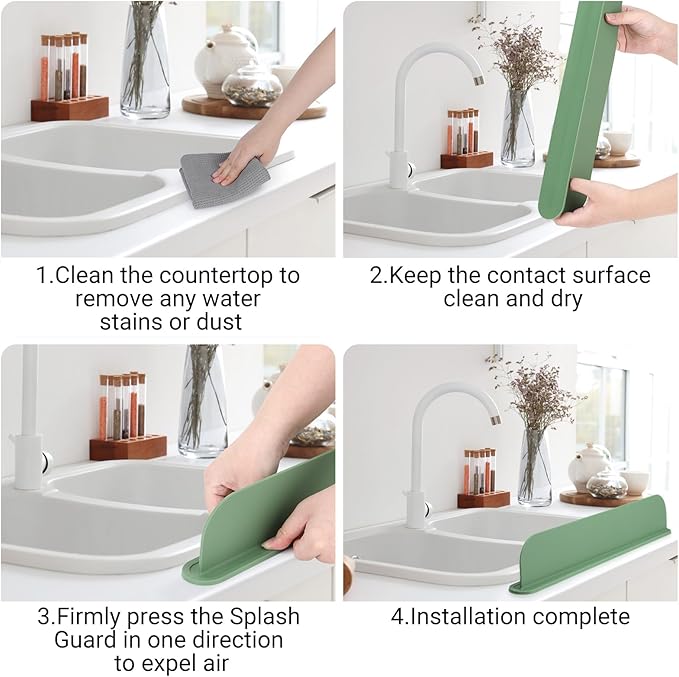 1.Clean the countertop to remove any water stains or dust

2.Keep the contact surface clean and dry

3.Firmly press the Splash Guard in one direction to expel air

4.Installation complete