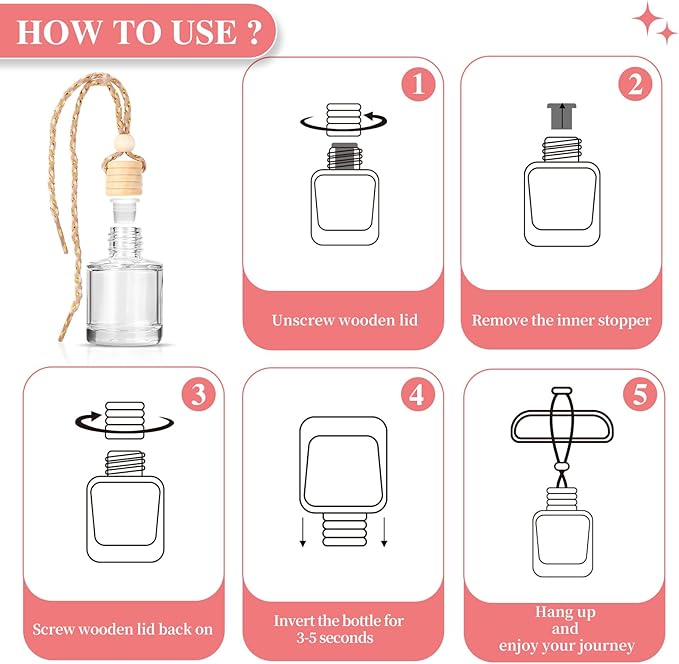 HOW TO USE ?

1

Unscrew wooden lid

2

Remove the inner stopper

3

Screw wooden lid back on

4

Invert the bottle for 3-5 seconds

5

Hang up
and
enjoy your journey