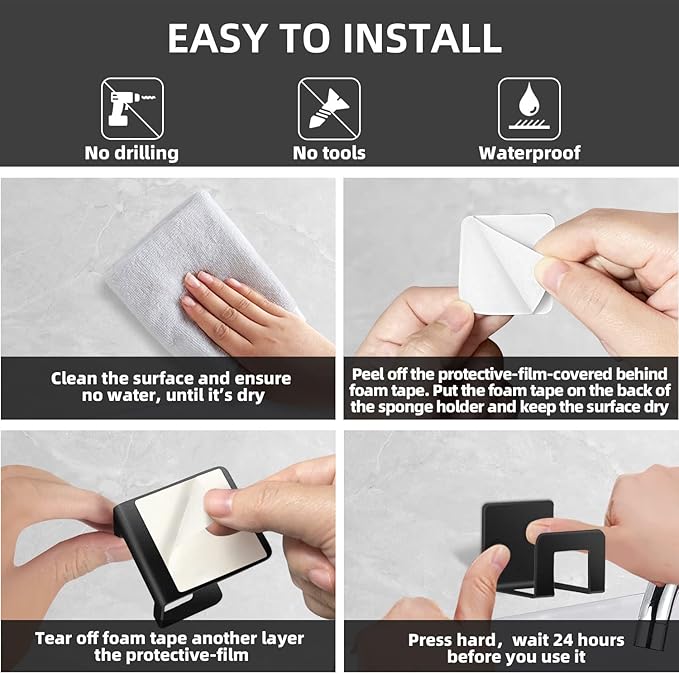 EASY TO INSTALL

No drilling

No tools

Waterproof

Clean the surface and ensure no water, until it's dry

Peel off the protective-film-covered behind foam tape. Put the foam tape on the back of the sponge holder and keep the surface dry

Tear off foam tape another layer the protective-film

Press hard, wait 24 hours before you use it